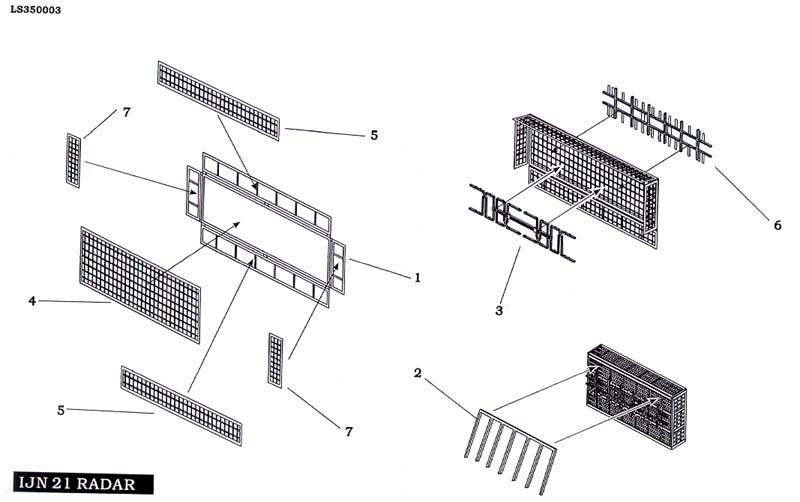 LS350003

7

5

6

1

4

3

2

5

7

IJN 21 RADAR