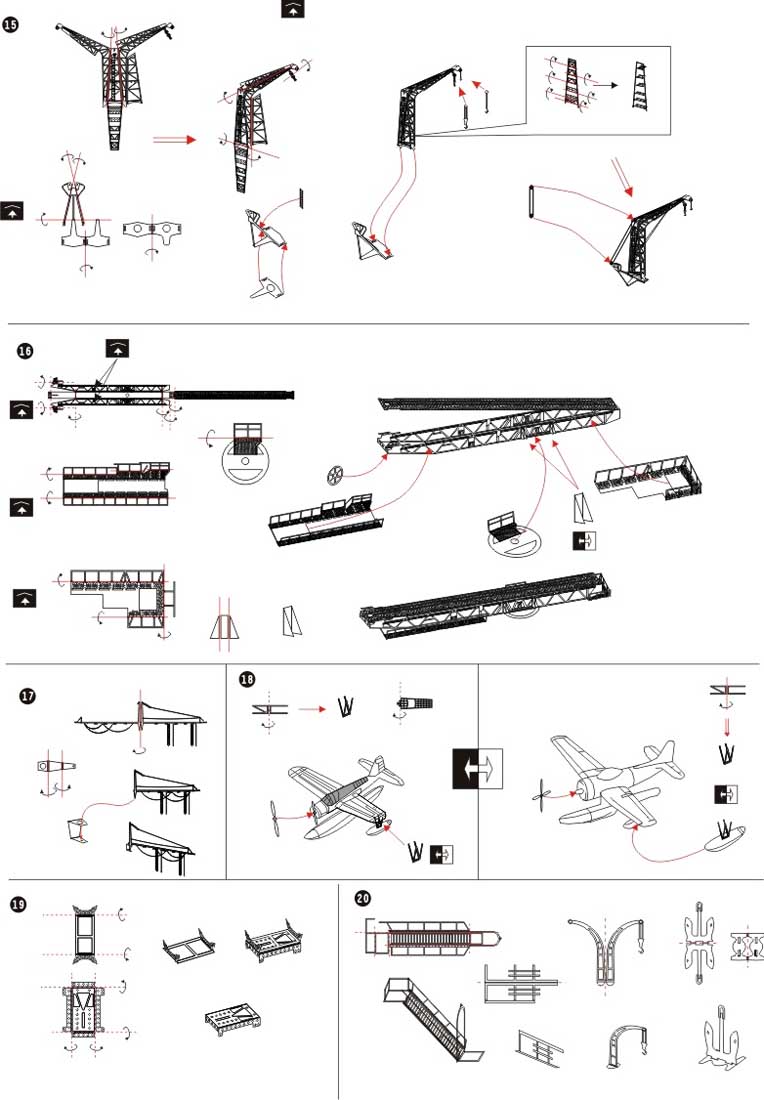 15

16

17

18

19

20