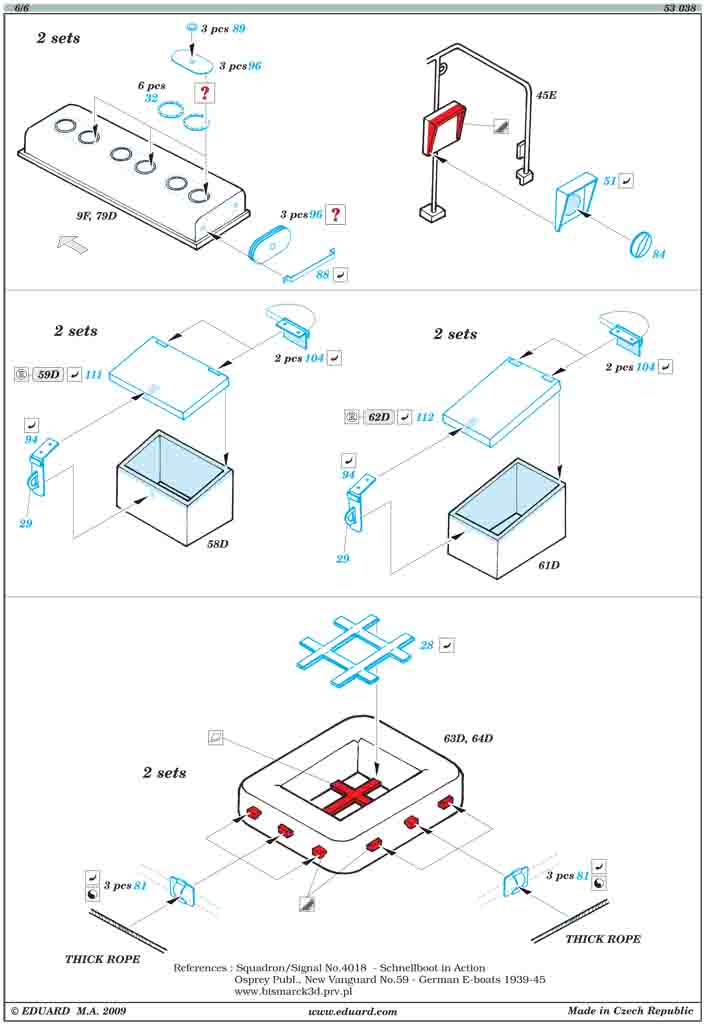 6/6

53 038

2 sets

3 pcs 89

3 pcs 96

6 pcs 32

?

9F, 79D

3 pcs 96 ?

88

45E

51

84

2 sets

2 pcs 104

59D 111

94

29

58D

2 sets

2 pcs 104

62D 112

94

29

61D

28

63D, 64D

2 sets

3 pcs 81

3 pcs 81

THICK ROPE

THICK ROPE

References : Squadron/Signal No.4018 - Schnellboot in Action
Osprey Publ., New Vanguard No.59 - German E-boats 1939-45
www.bismarck3d.prv.pl

© EDUARD M.A. 2009

www.eduard.com

Made in Czech Republic