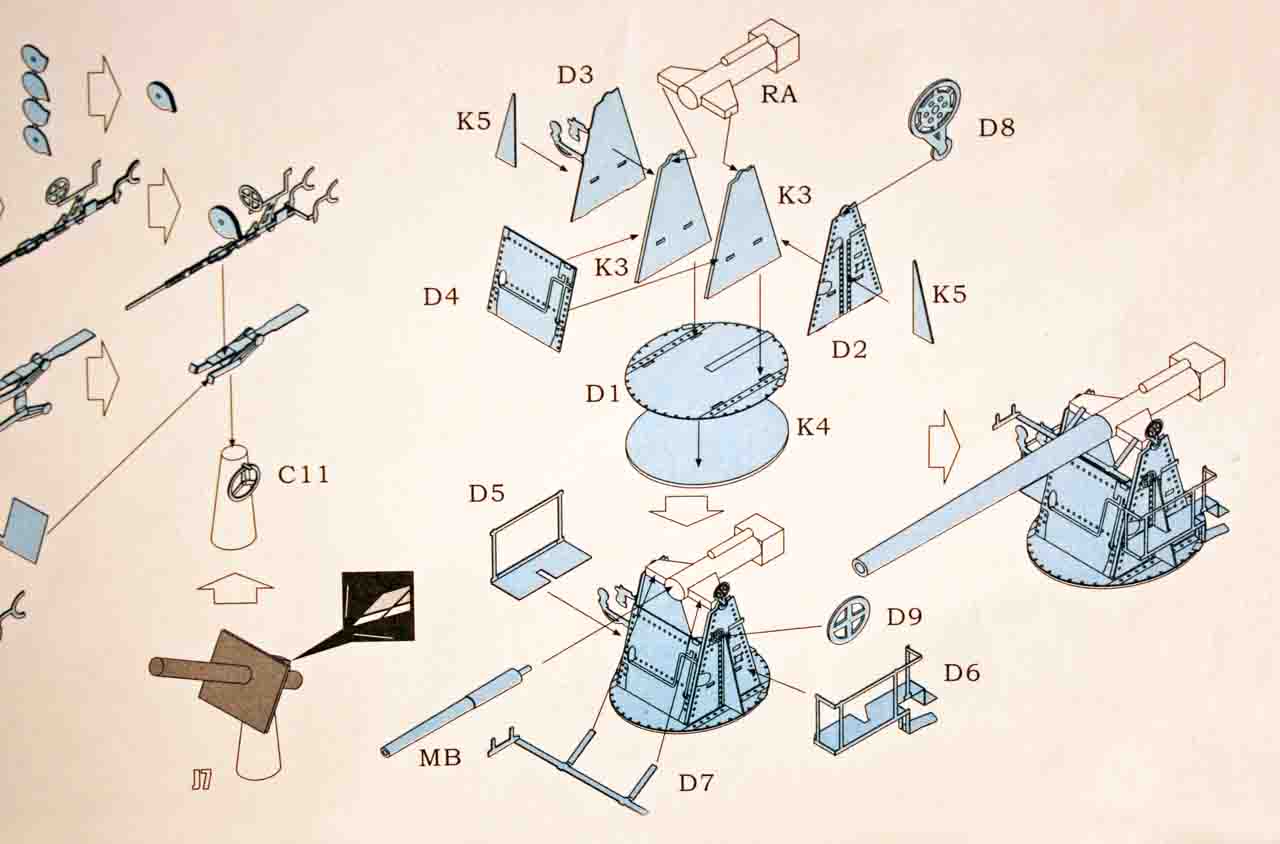 D3
RA
K5
D8
K3
K3
D4
K5
D2
D1
K4
C11
D5
D9
D6
MB
D7
J7